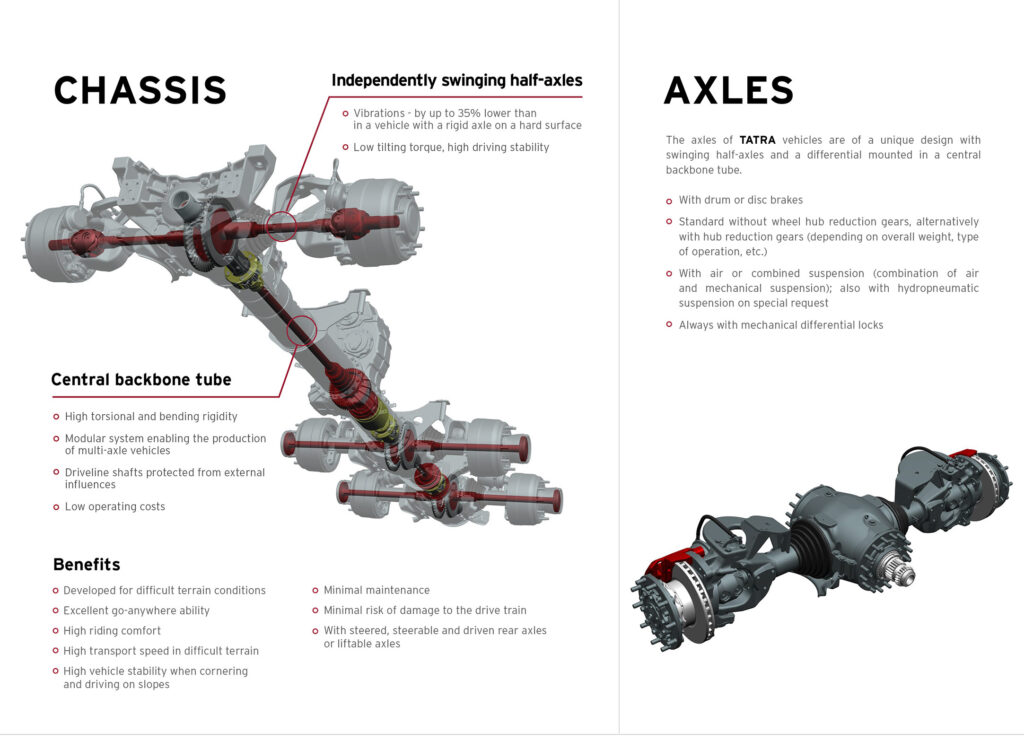 CHASSIS

Independently swinging half-axles

Vibrations - by up to 35% lower than in a vehicle with a rigid axle on a hard surface

Low tilting torque, high driving stability

Central backbone tube

High torsional and bending rigidity

Modular system enabling the production of multi-axle vehicles

Driveline shafts protected from external influences

Low operating costs

Benefits

Developed for difficult terrain conditions

Excellent go-anywhere ability

High riding comfort

High transport speed in difficult terrain

High vehicle stability when cornering and driving on slopes

Minimal maintenance

Minimal risk of damage to the drive train

With steered, steerable and driven rear axles or liftable axles

AXLES

The axles of TATRA vehicles are of a unique design with swinging half-axles and a differential mounted in a central backbone tube.

With drum or disc brakes

Standard without wheel hub reduction gears, alternatively with hub reduction gears (depending on overall weight, type of operation, etc.)

With air or combined suspension (combination of air and mechanical suspension); also with hydropneumatic suspension on special request

Always with mechanical differential locks